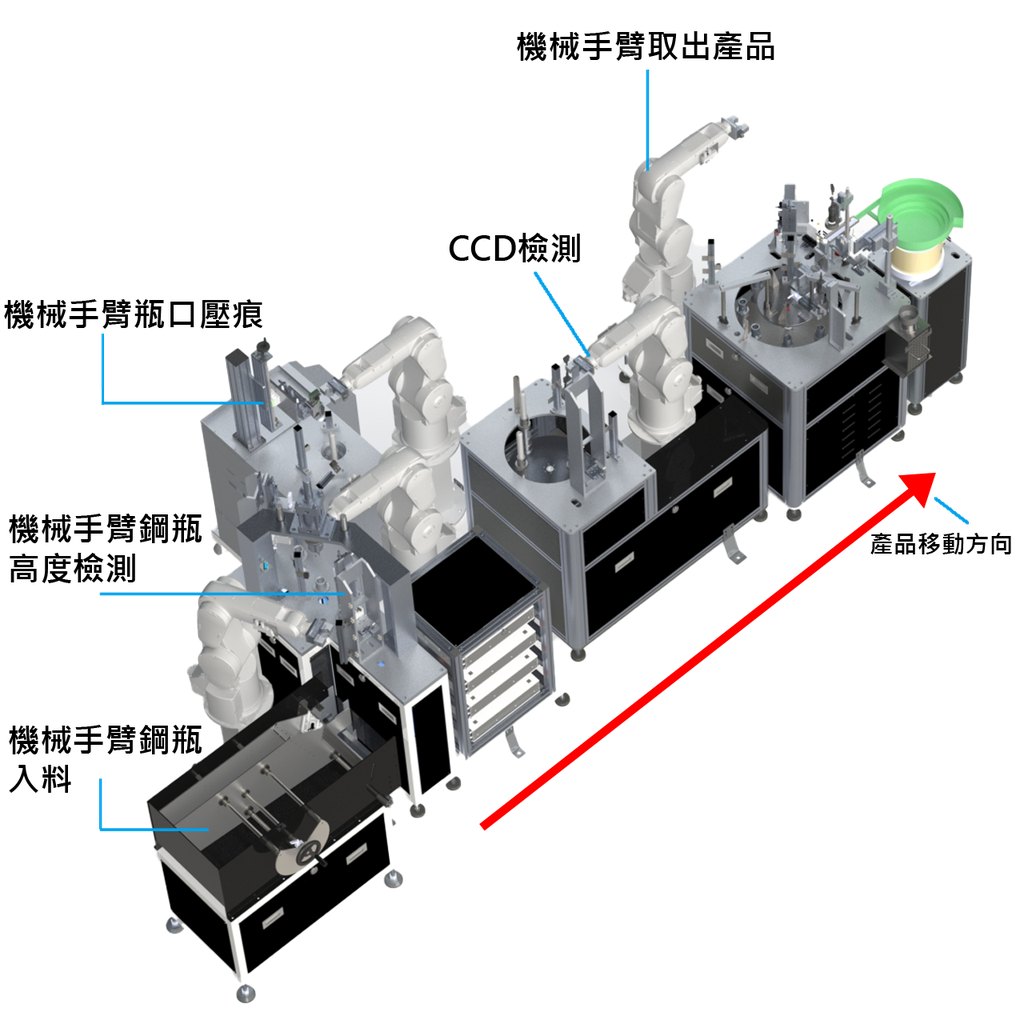 機械手臂取出產品

CCD檢測

機械手臂瓶口壓痕

機械手臂鋼瓶高度檢測

產品移動方向

機械手臂鋼瓶入料